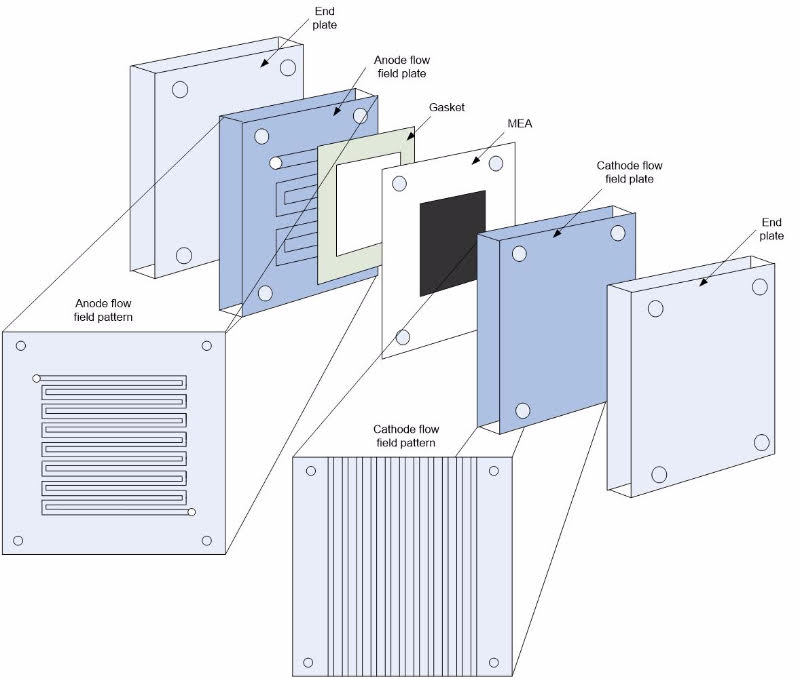 End plate

Anode flow field plate

Gasket

MEA

Cathode flow field plate

End plate

Anode flow field pattern

Cathode flow field pattern